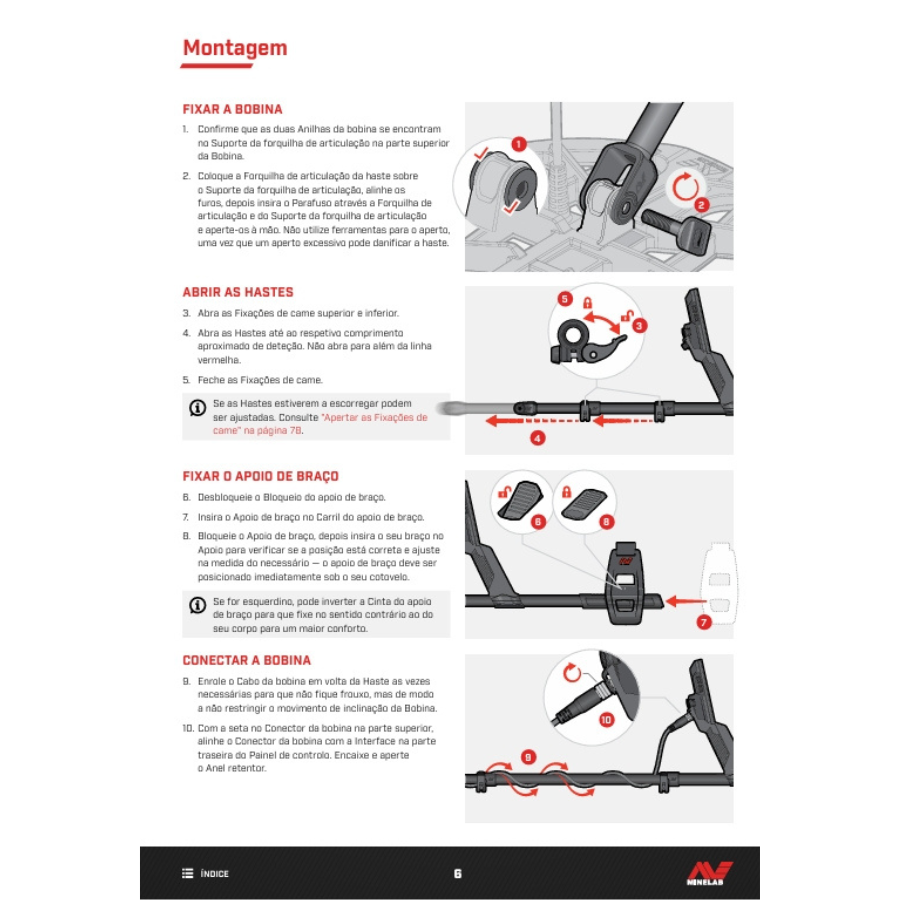 Montagem

FIXAR A BOBINA

1. Confirme que as duas Anilhas da bobina se encontram no Suporte da forquilha de articulação na parte superior da Bobina.

2. Coloque a Forquilha de articulação da haste sobre o Suporte da forquilha de articulação, alinhe os furos, depois insira o Parafuso através a Forquilha de articulação e do Suporte da forquilha de articulação e aperte-os à mão. Não utilize ferramentas para o aperto, uma vez que um aperto excessivo pode danificar a haste.

1
2

ABRIR AS HASTES

3. Abra as Fixações de came superior e inferior.

4. Abra as Hastes até ao respetivo comprimento aproximado de deteção. Não abra para além da linha vermelha.

5. Feche as Fixações de came.

Se as Hastes estiverem a escorregar podem ser ajustadas. Consulte "Apertar as Fixações de came" na página 78.

5
3
4

FIXAR O APOIO DE BRAÇO

6. Desbloqueie o Bloqueio do apoio de braço.

7. Insira o Apoio de braço no Carril do apoio de braço.

8. Bloqueie o Apoio de braço, depois insira o seu braço no Apoio para verificar se a posição está correta e ajuste na medida do necessário — o apoio de braço deve ser posicionado imediatamente sob o seu cotovelo.

Se for esquerdino, pode inverter a Cinta do apoio de braço para que fixe no sentido contrário ao do seu corpo para um maior conforto.

6
8
7

CONECTAR A BOBINA

9. Enrole o Cabo da bobina em volta da Haste as vezes necessárias para que não fique frouxo, mas de modo a não restringir o movimento de inclinação da Bobina.

10. Com a seta no Conector da bobina na parte superior, alinhe o Conector da bobina com a Interface na parte traseira do Painel de controlo. Encaixe e aperte o Anel retentor.

10
9

ÍNDICE
6
MINELAB